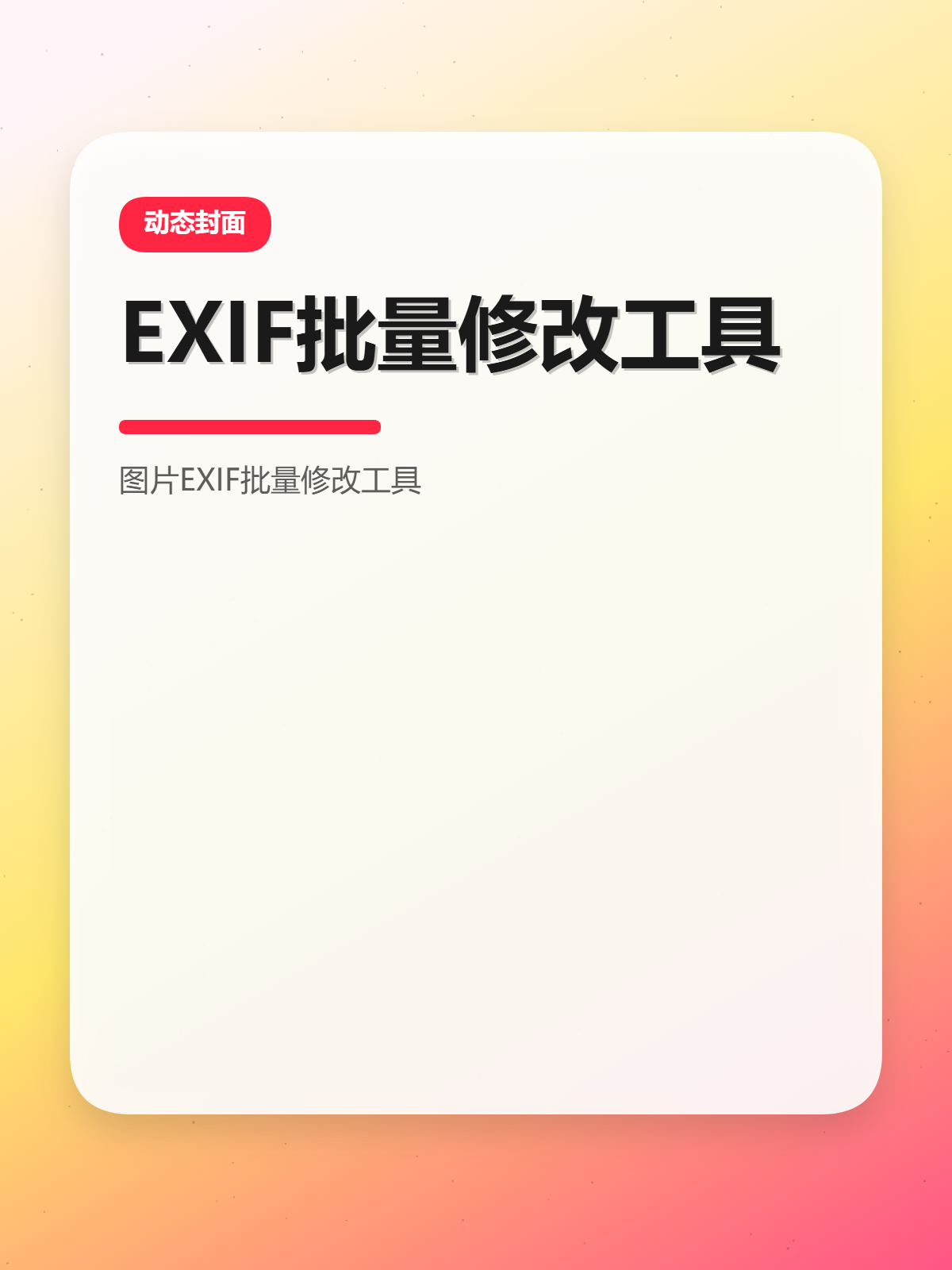 动态封面

EXIF批量修改工具

图片EXIF批量修改工具